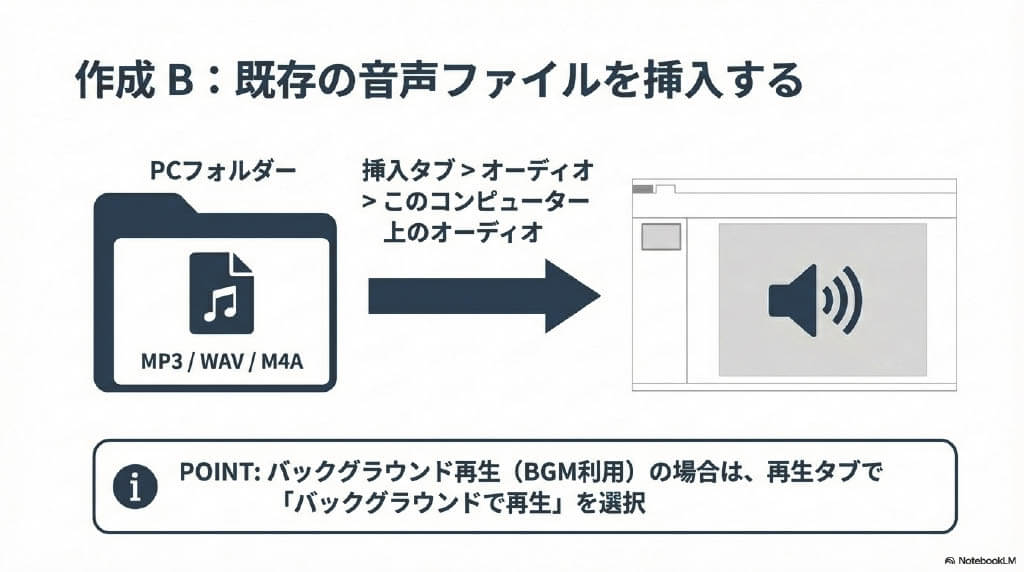 作成 B：既存の音声ファイルを挿入する

PCフォルダー

MP3 / WAV / M4A

挿入タブ > オーディオ > このコンピューター上のオーディオ

POINT: バックグラウンド再生（BGM利用）の場合は、再生タブで「バックグラウンドで再生」を選択

NotebookLM